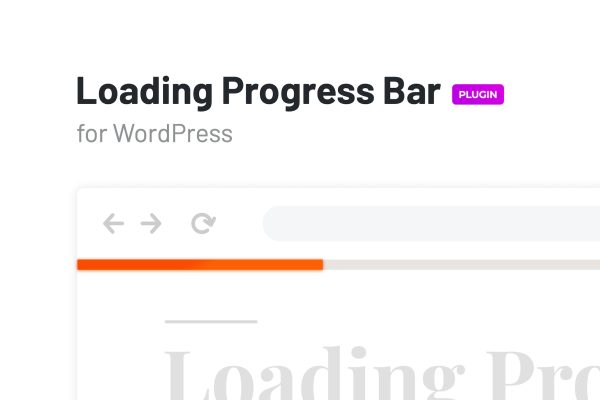 Loading Progress Bar PLUGIN
for WordPress

Loading Pro